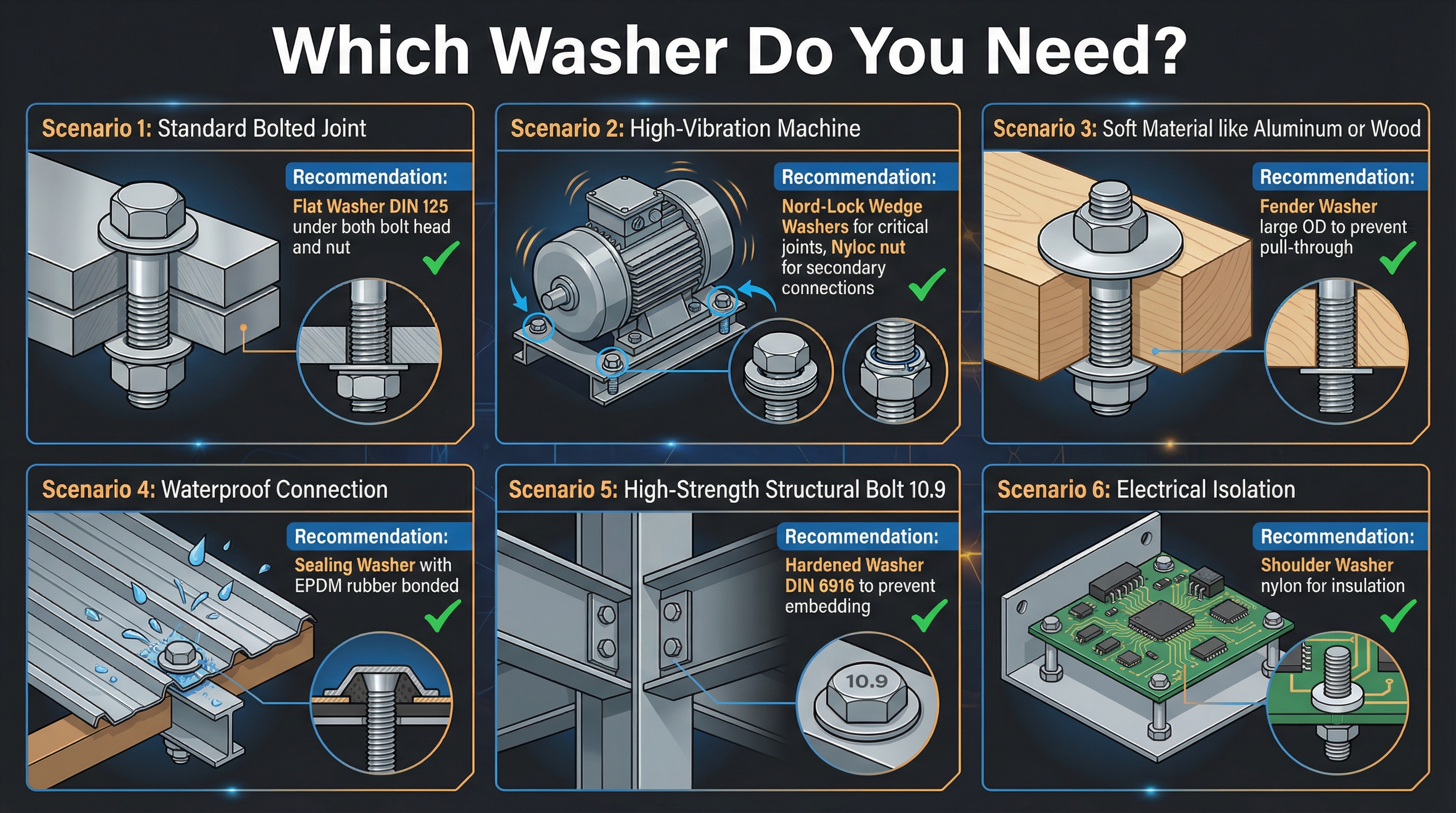 Which Washer Do You Need?

Scenario 1: Standard Bolted Joint

Recommendation:
Flat Washer DIN 125 under both bolt head and nut

Scenario 2: High-Vibration Machine

Recommendation:
Nord-Lock Wedge Washers for critical joints, Nyloc nut for secondary connections

Scenario 3: Soft Material like Aluminum or Wood

Recommendation:
Fender Washer large OD to prevent pull-through

Scenario 4: Waterproof Connection

Recommendation:
Sealing Washer with EPDM rubber bonded

Scenario 5: High-Strength Structural Bolt 10.9

Recommendation:
Hardened Washer DIN 6916 to prevent embedding

10.9

Scenario 6: Electrical Isolation

Recommendation:
Shoulder Washer nylon for insulation